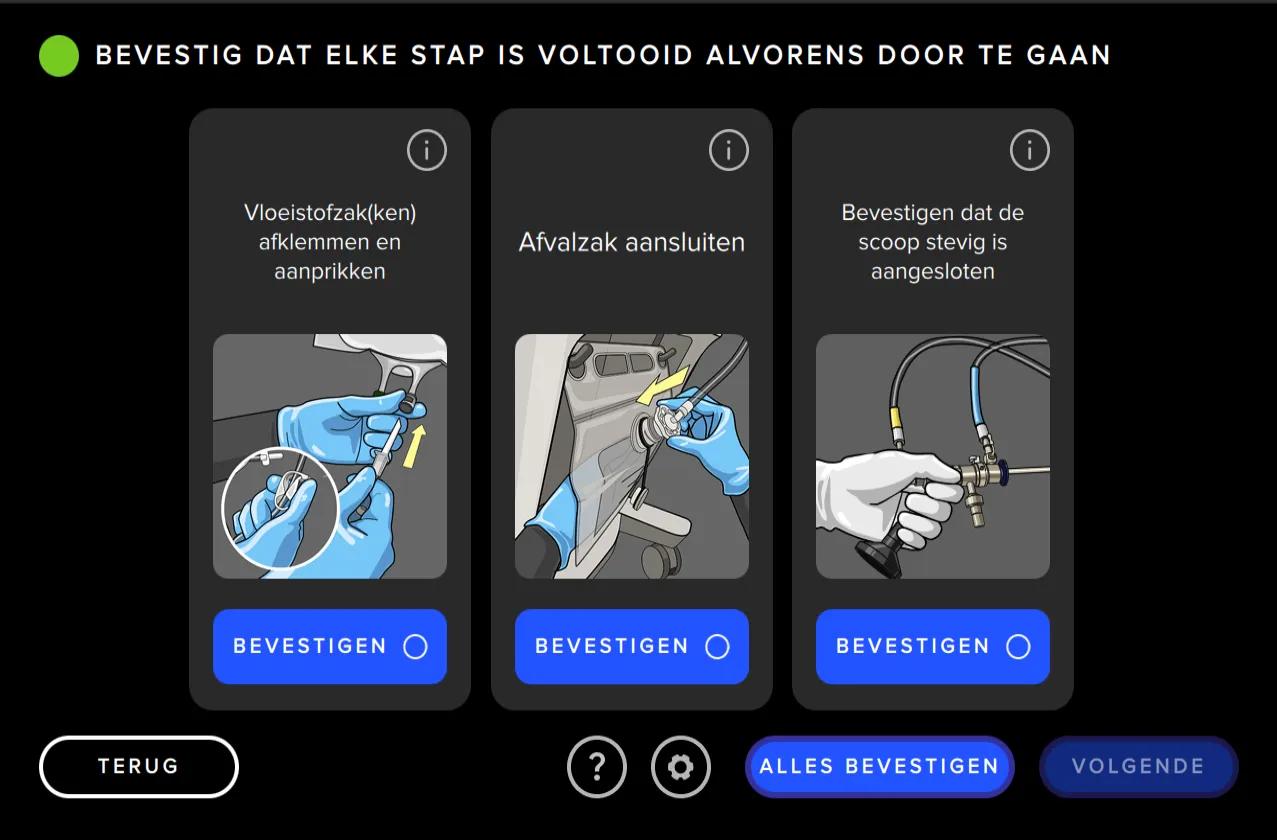 BEVESTIG DAT ELKE STAP IS VOLTOOID ALVORENS DOOR TE GAAN

i

Vloeistofzak(ken) afklemmen en aanprikken

BEVESTIGEN

i

Afvalzak aansluiten

BEVESTIGEN

i

Bevestigen dat de scoop stevig is aangesloten

BEVESTIGEN

TERUG

?

ALLES BEVESTIGEN

VOLGENDE